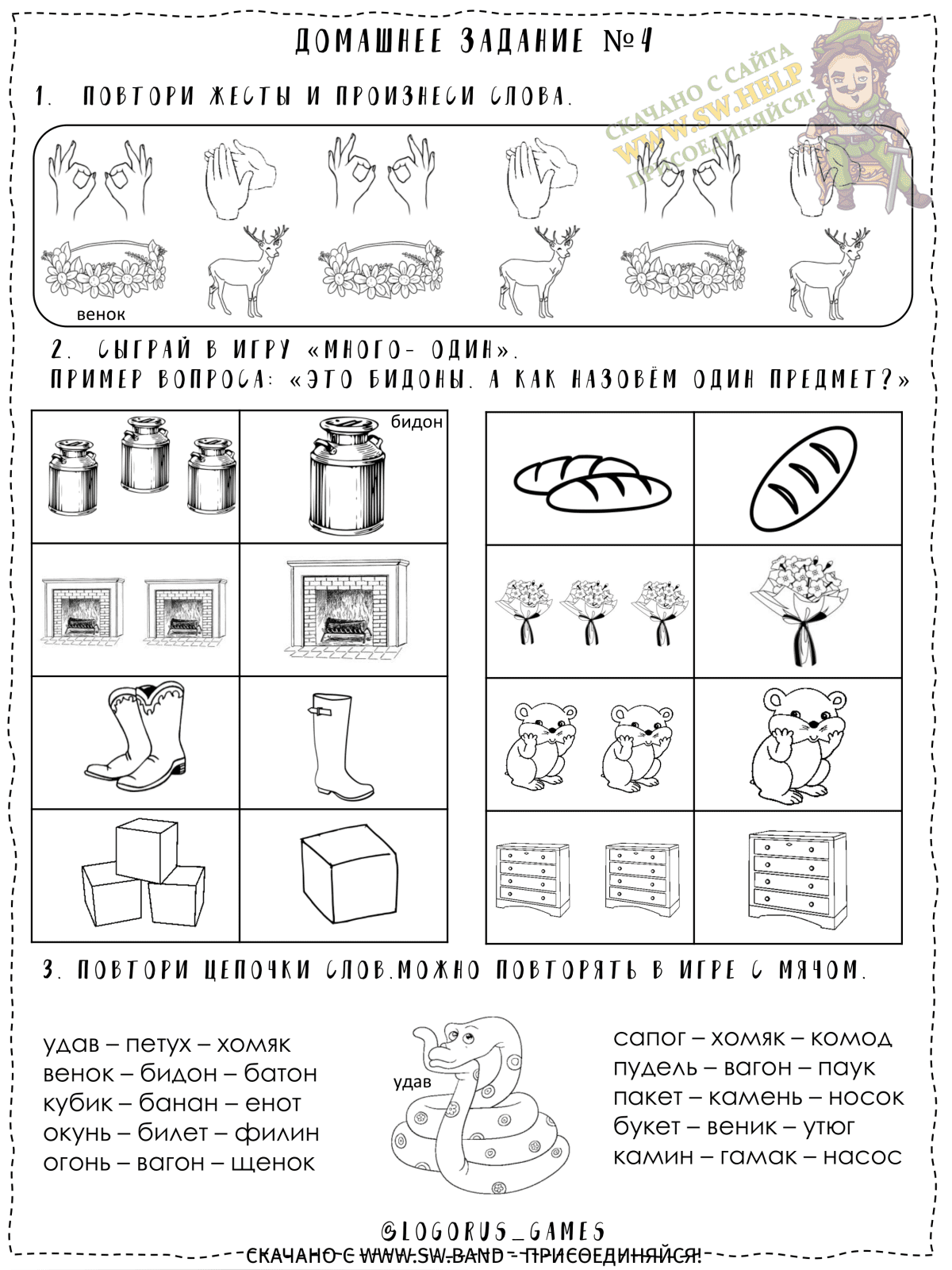 ДОМАШНЕЕ ЗАДАНИЕ №4

СКАЧАНО С САЙТА WWW.SW.HELP ПРИСОЕДИНЯЙСЯ!

1. ПОВТОРИ ЖЕСТЫ И ПРОИЗНЕСИ СЛОВА.

венок

2. СЫГРАЙ В ИГРУ «МНОГО- ОДИН».
ПРИМЕР ВОПРОСА: «ЭТО БИДОНЫ. А КАК НАЗОВЁМ ОДИН ПРЕДМЕТ?»

бидон

3. ПОВТОРИ ЦЕПОЧКИ СЛОВ.МОЖНО ПОВТОРЯТЬ В ИГРЕ С МЯЧОМ.

удав – петух – хомяк
венок – бидон – батон
кубик – банан – енот
окунь – билет – филин
огонь – вагон – щенок

удав

сапог – хомяк – комод
пудель – вагон – паук
пакет – камень – носок
букет – веник – утюг
камин – гамак – насос

@LOGORUS_GAMES
СКАЧАНО С WWW.SW.BAND - ПРИСОЕДИНЯЙСЯ!